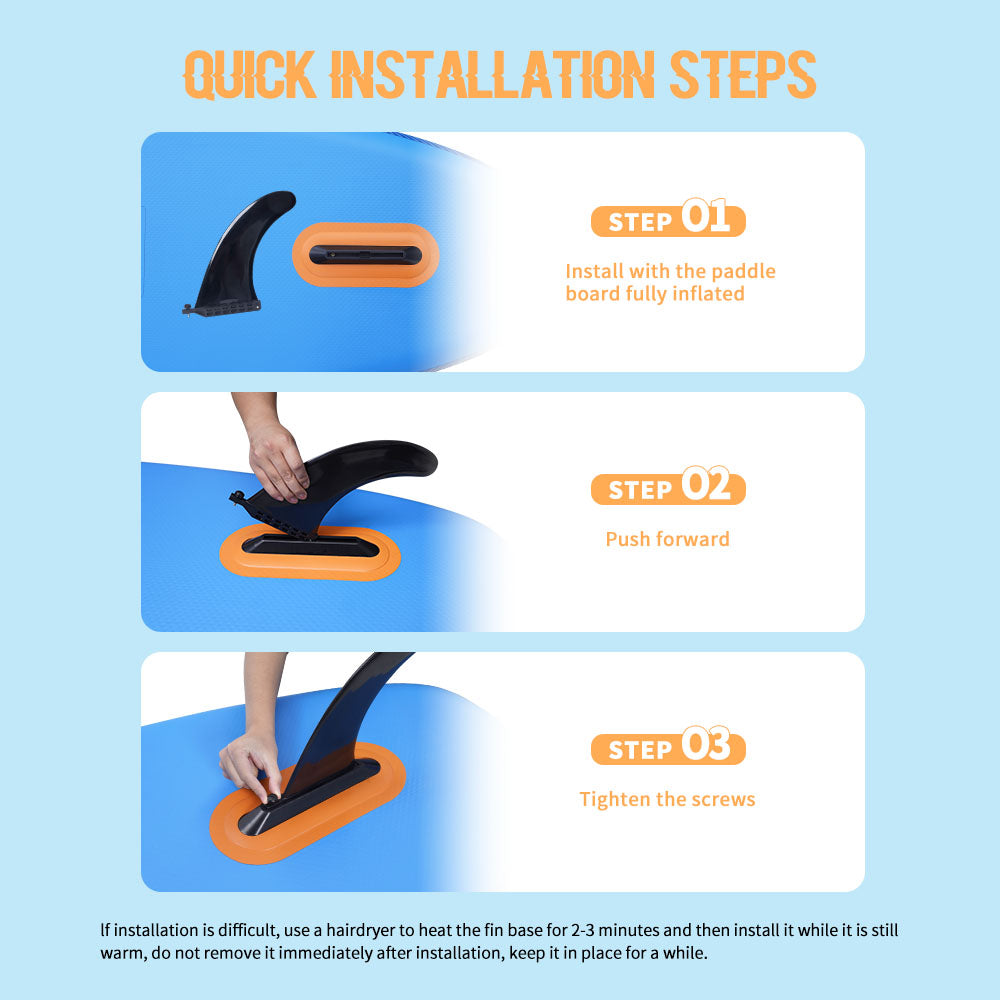 QUICK INSTALLATION STEPS

STEP 01

Install with the paddle board fully inflated

STEP 02

Push forward

STEP 03

Tighten the screws

If installation is difficult, use a hairdryer to heat the fin base for 2-3 minutes and then install it while it is still warm, do not remove it immediately after installation, keep it in place for a while.